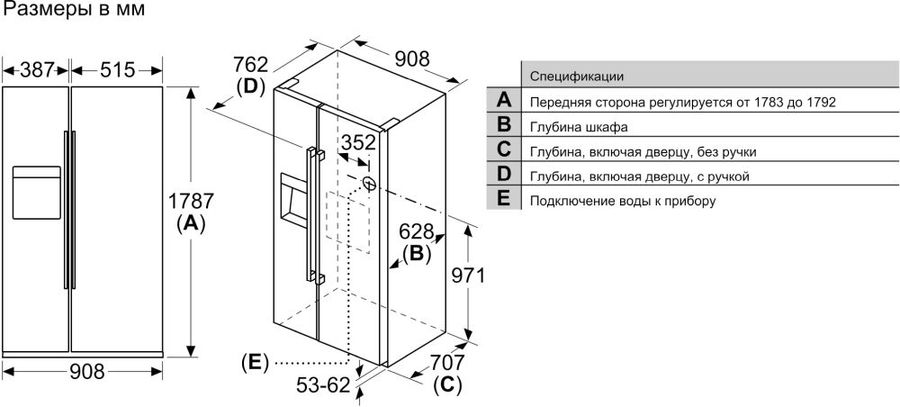 Размеры в мм

387 515

1787
(A)

908

762
(D)

908

352

628
(B)

971

(E)

53-62

707
(C)

| | Спецификации |
|---|---|
| A | Передняя сторона регулируется от 1783 до 1792 |
| B | Глубина шкафа |
| C | Глубина, включая дверцу, без ручки |
| D | Глубина, включая дверцу, с ручкой |
| E | Подключение воды к прибору |