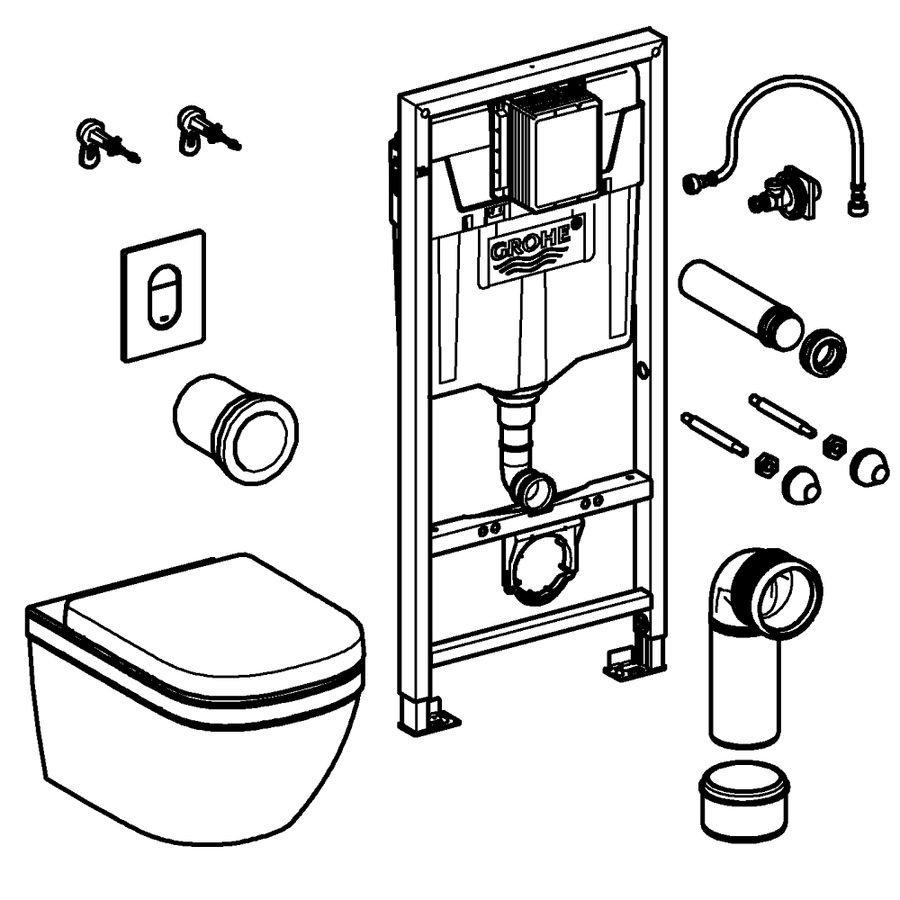 GROHE®