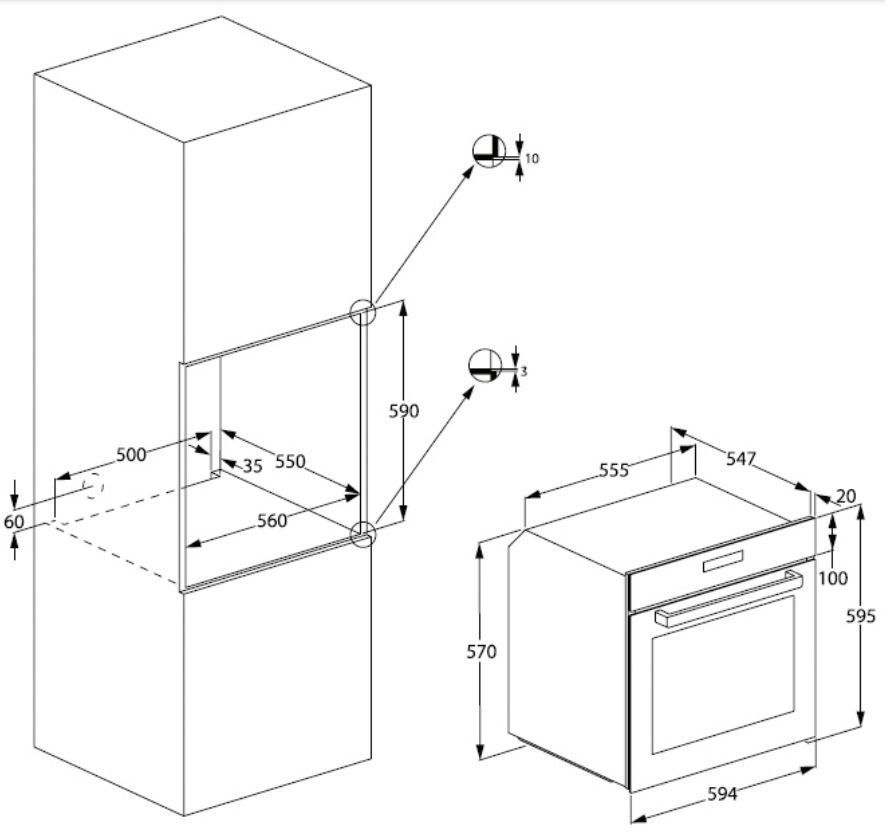 10
3
590
500
35
550
60
560
555
547
20
100
595
570
594